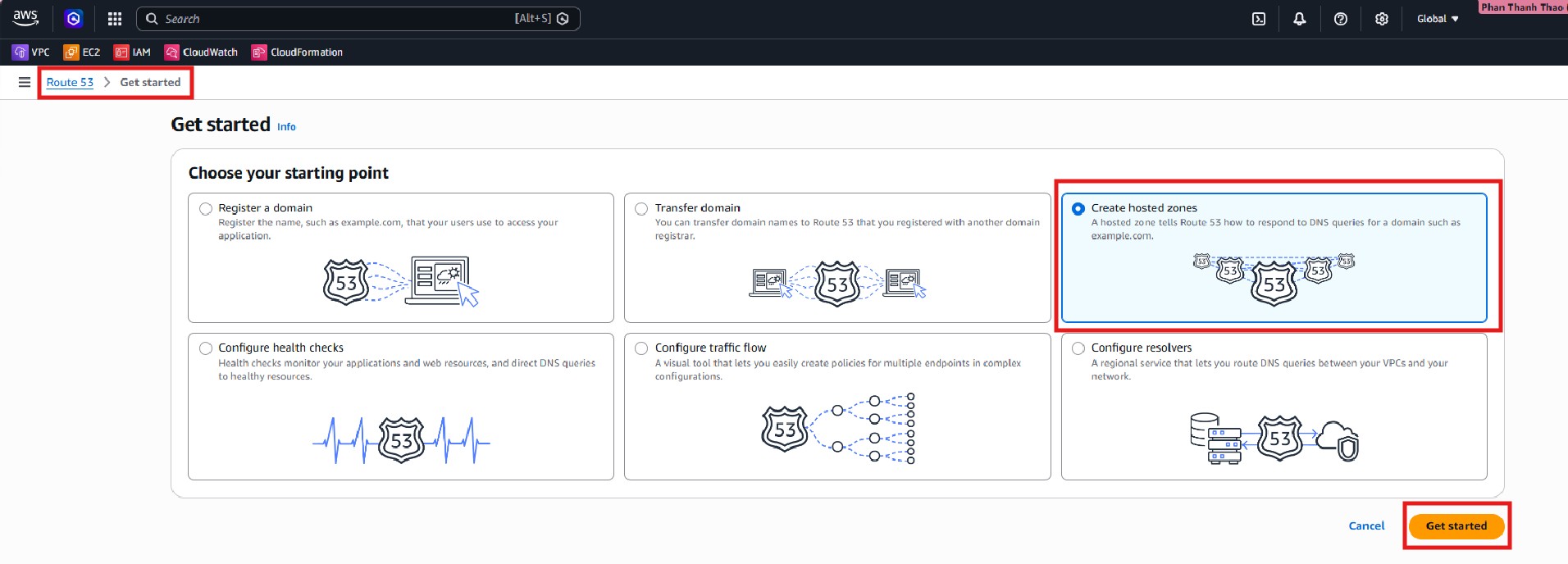 aws
Search [Alt+S]
Global
Phan Thanh Thao
VPC EC2 IAM CloudWatch CloudFormation
Route 53 > Get started

Get started Info

Choose your starting point

Register a domain
Register the name, such as example.com, that your users use to access your application.
53

Transfer domain
You can transfer domain names to Route 53 that you registered with another domain registrar.
53

Create hosted zones
A hosted zone tells Route 53 how to respond to DNS queries for a domain such as example.com.
53 53 53 53 53

Configure health checks
Health checks monitor your applications and web resources, and direct DNS queries to healthy resources.
53

Configure traffic flow
A visual tool that lets you easily create policies for multiple endpoints in complex configurations.
53

Configure resolvers
A regional service that lets you route DNS queries between your VPCs and your network.
53

Cancel
Get started